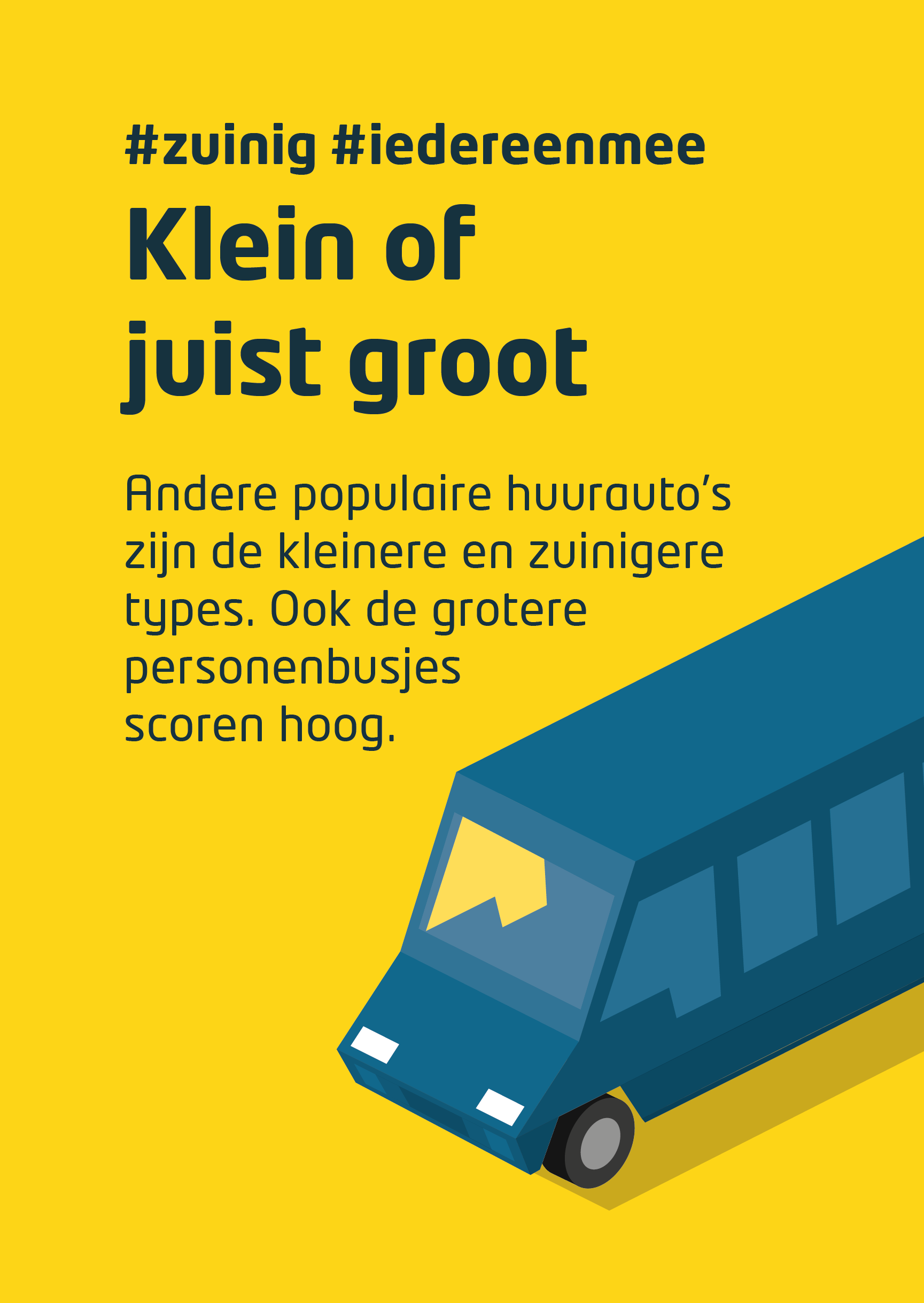 #zuinig #iedereenmee

Klein of juist groot

Andere populaire huurauto’s zijn de kleinere en zuinigere types. Ook de grotere personenbusjes scoren hoog.